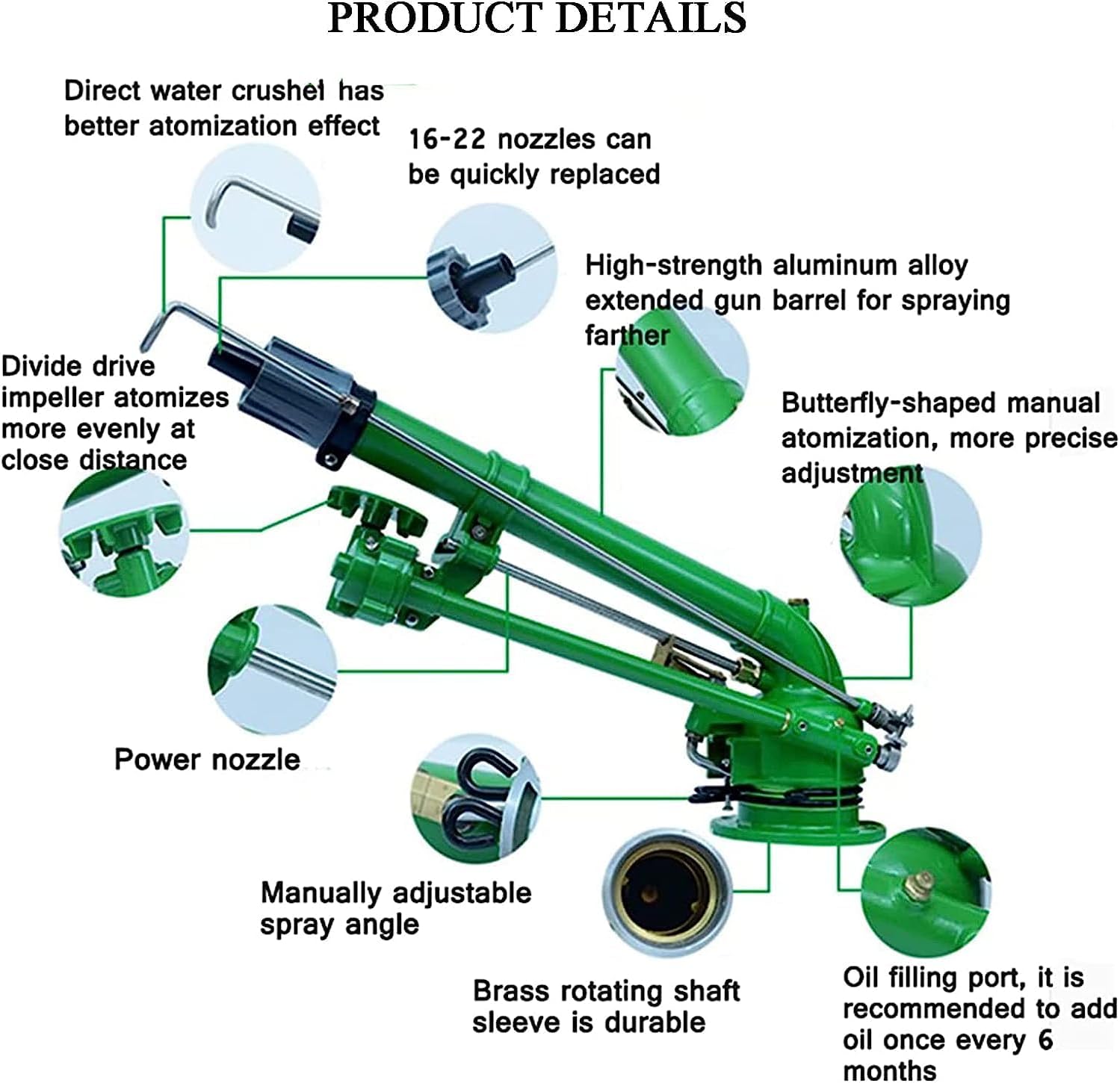 PRODUCT DETAILS

Direct water crushel has better atomization effect

16-22 nozzles can be quickly replaced

High-strength aluminum alloy extended gun barrel for spraying farther

Divide drive impeller atomizes more evenly at close distance

Butterfly-shaped manual atomization, more precise adjustment

Power nozzle

Manually adjustable spray angle

Brass rotating shaft sleeve is durable

Oil filling port, it is recommended to add oil once every 6 months